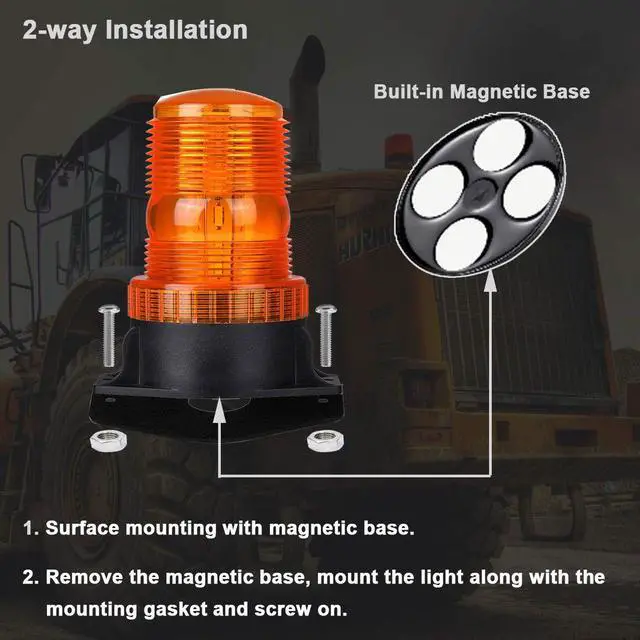 2-way Installation

Built-in Magnetic Base

1. Surface mounting with magnetic base.

2. Remove the magnetic base, mount the light along with the mounting gasket and screw on.