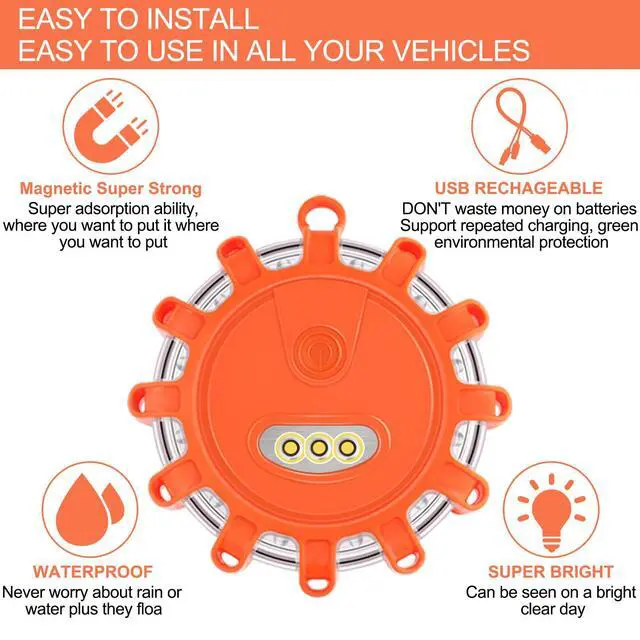 EASY TO INSTALL
EASY TO USE IN ALL YOUR VEHICLES

Magnetic Super Strong
Super adsorption ability, where you want to put it where you want to put

USB RECHAGEABLE
DON'T waste money on batteries Support repeated charging, green environmental protection

WATERPROOF
Never worry about rain or water plus they floa

SUPER BRIGHT
Can be seen on a bright clear day