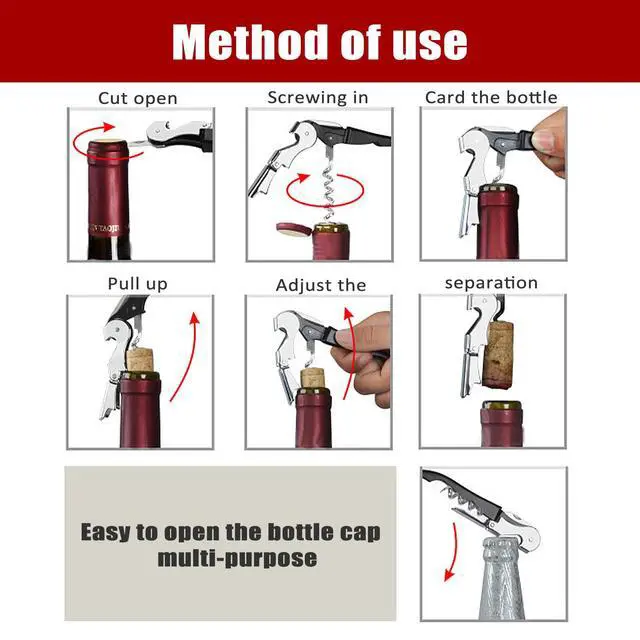 Method of use

Cut open

Screwing in

Card the bottle

Pull up

Adjust the

separation

Easy to open the bottle cap multi-purpose