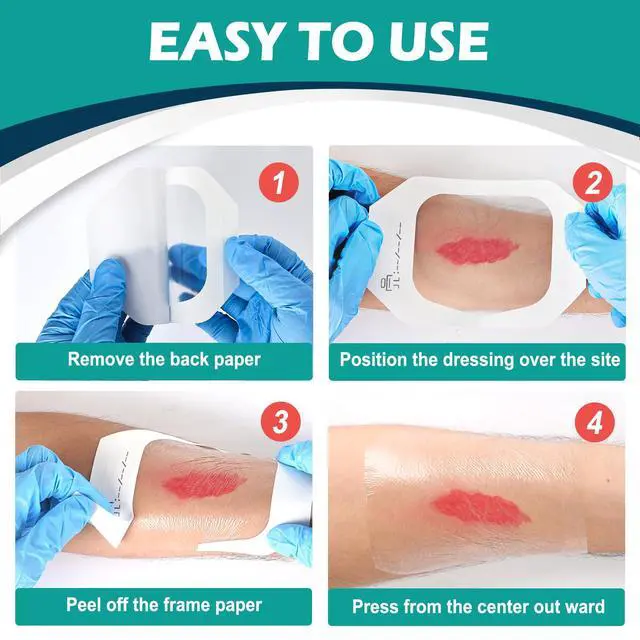 EASY TO USE

1
Remove the back paper

2
Position the dressing over the site

3
Peel off the frame paper

4
Press from the center out ward