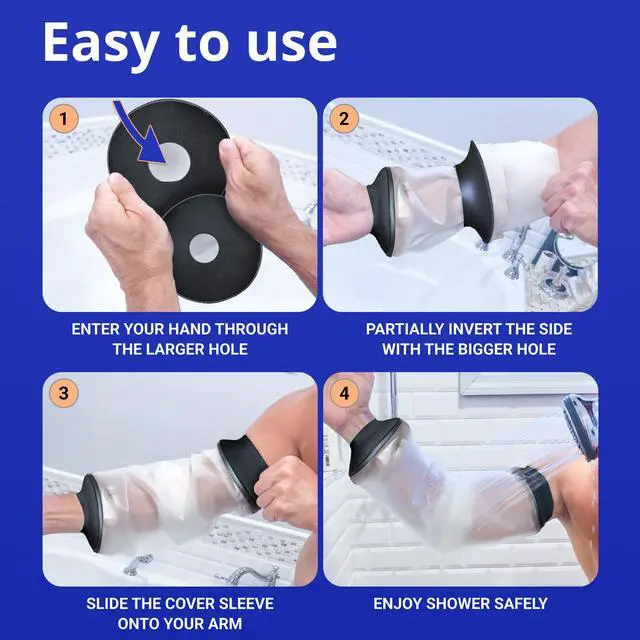 Easy to use

1

ENTER YOUR HAND THROUGH THE LARGER HOLE

2

PARTIALLY INVERT THE SIDE WITH THE BIGGER HOLE

3

SLIDE THE COVER SLEEVE ONTO YOUR ARM

4

ENJOY SHOWER SAFELY