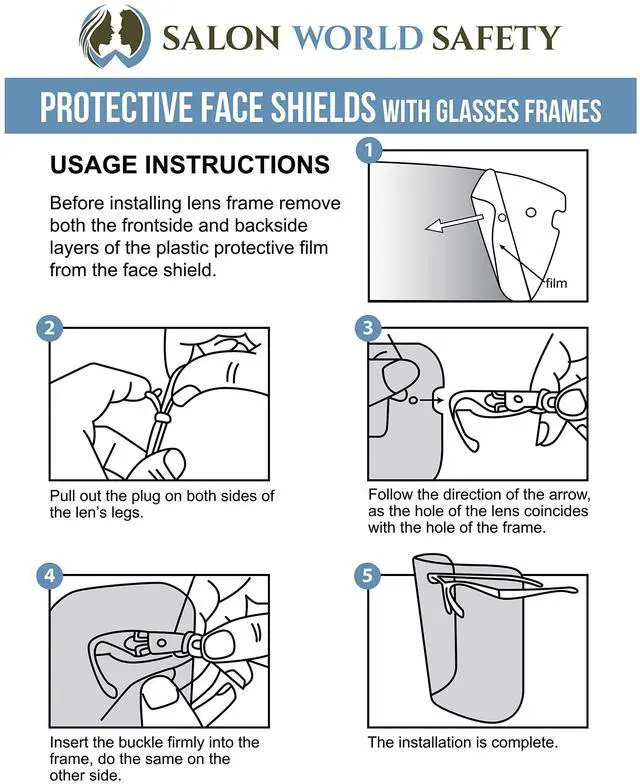 SALON WORLD SAFETY

PROTECTIVE FACE SHIELDS WITH GLASSES FRAMES

USAGE INSTRUCTIONS

Before installing lens frame remove both the frontside and backside layers of the plastic protective film from the face shield.

1

film

2

Pull out the plug on both sides of the len's legs.

3

Follow the direction of the arrow, as the hole of the lens coincides with the hole of the frame.

4

Insert the buckle firmly into the frame, do the same on the other side.

5

The installation is complete.