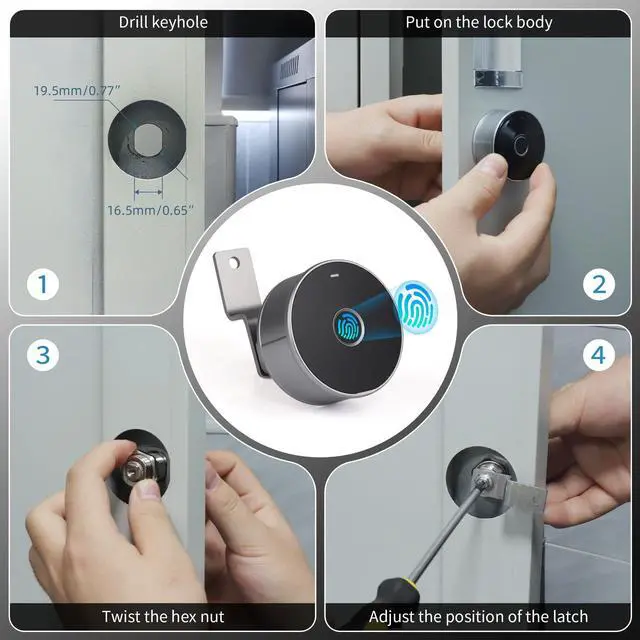 Drill keyhole

19.5mm/0.77"

16.5mm/0.65"

1

Put on the lock body

2

3

Twist the hex nut

4

Adjust the position of the latch