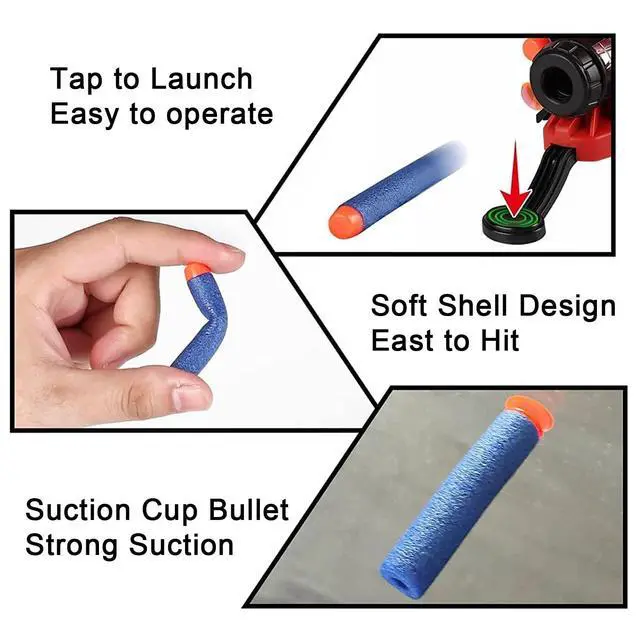 Tap to Launch
Easy to operate

Soft Shell Design
East to Hit

Suction Cup Bullet
Strong Suction