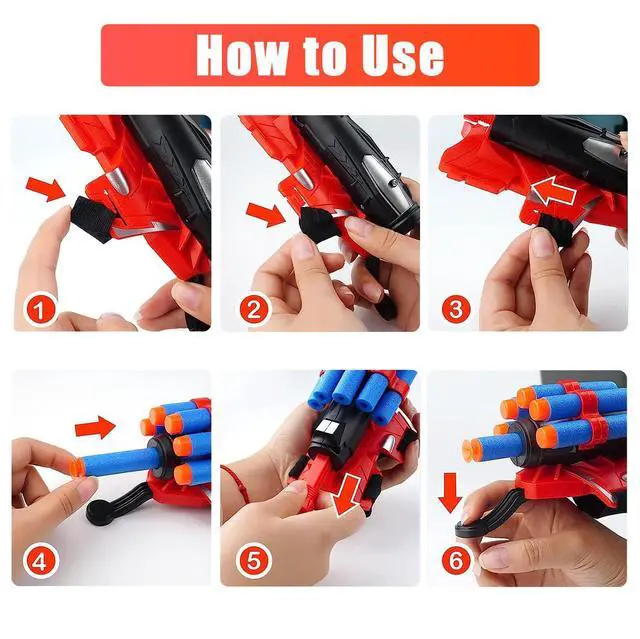 How to Use

1

2

3

4

5

6