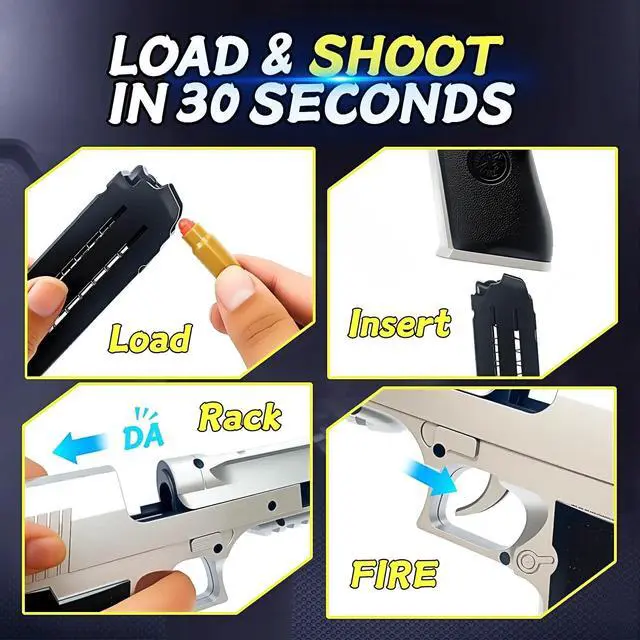 LOAD & SHOOT IN 30 SECONDS

Load

Insert

DA

Rack

FIRE