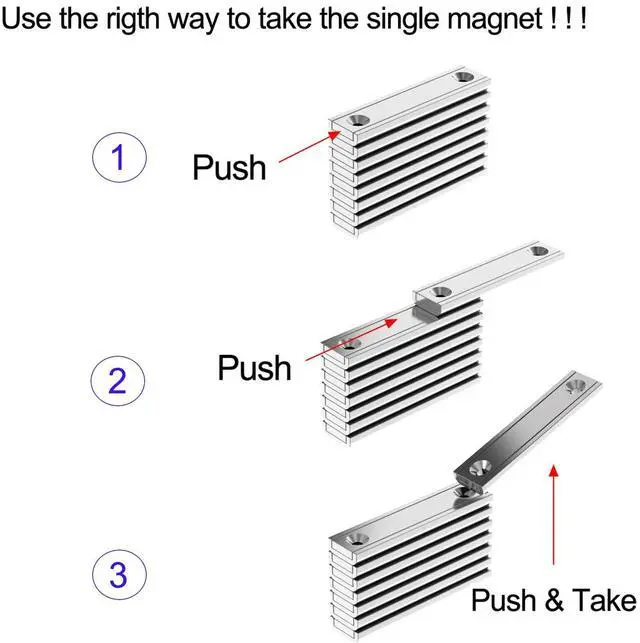 Use the rigth way to take the single magnet ! ! !

1

Push

2

Push

3

Push & Take