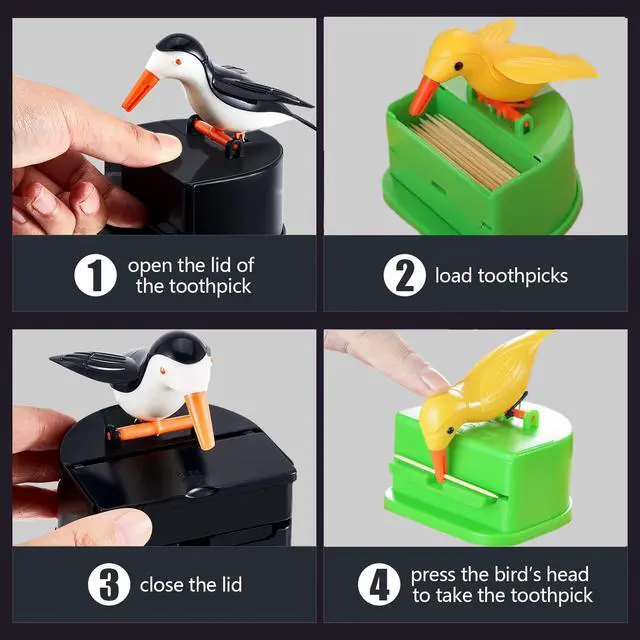 1 open the lid of the toothpick

2 load toothpicks

3 close the lid

4 press the bird's head to take the toothpick