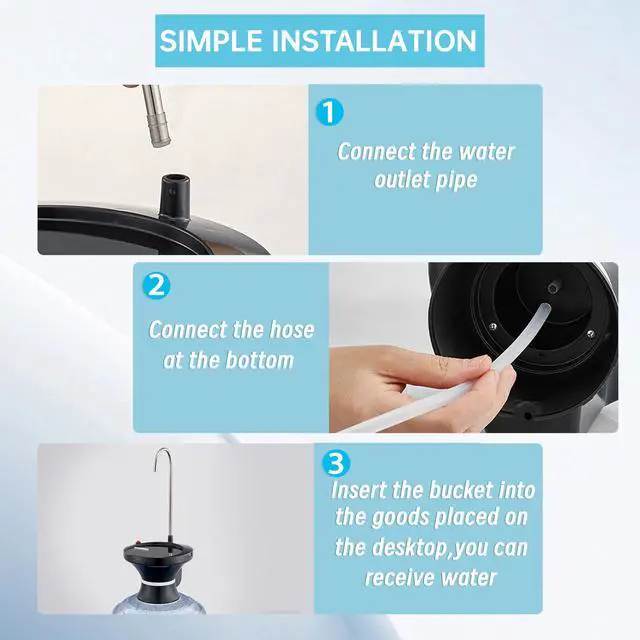 SIMPLE INSTALLATION

1

Connect the water outlet pipe

2

Connect the hose at the bottom

3

Insert the bucket into the goods placed on the desktop,you can receive water