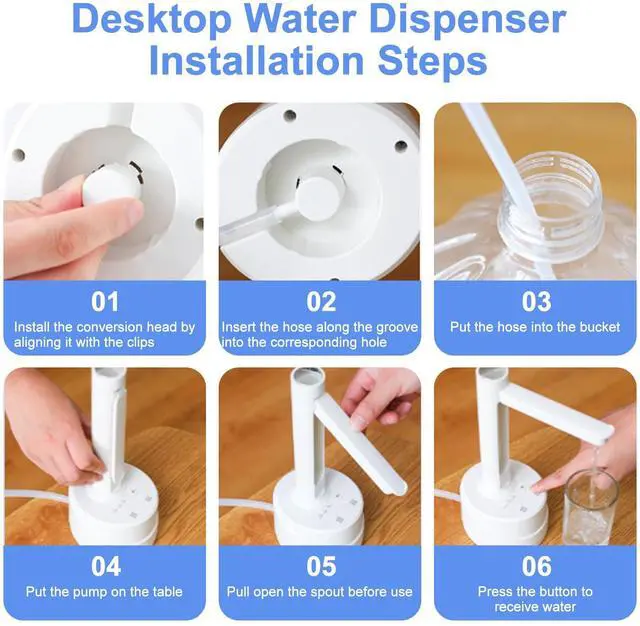 Desktop Water Dispenser Installation Steps

01
Install the conversion head by aligning it with the clips

02
Insert the hose along the groove into the corresponding hole

03
Put the hose into the bucket

04
Put the pump on the table

05
Pull open the spout before use

06
Press the button to receive water