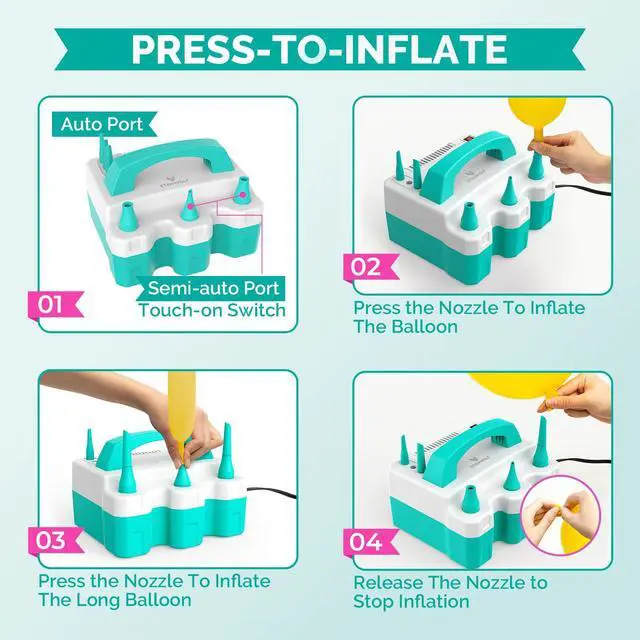 PRESS-TO-INFLATE

Auto Port

Semi-auto Port
Touch-on Switch

01

02

Press the Nozzle To Inflate The Balloon

03

Press the Nozzle To Inflate The Long Balloon

04

Release The Nozzle to Stop Inflation