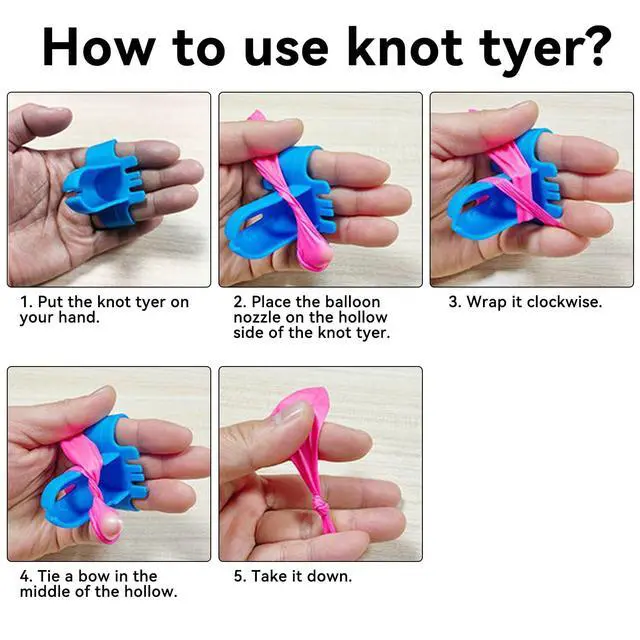 How to use knot tyer?

1. Put the knot tyer on your hand.

2. Place the balloon nozzle on the hollow side of the knot tyer.

3. Wrap it clockwise.

4. Tie a bow in the middle of the hollow.

5. Take it down.