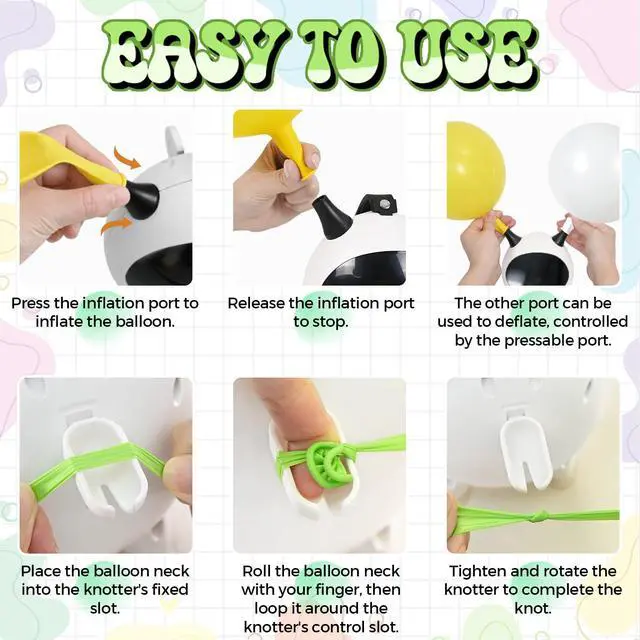 EASY TO USE

Press the inflation port to inflate the balloon.

Release the inflation port to stop.

The other port can be used to deflate, controlled by the pressable port.

Place the balloon neck into the knotter's fixed slot.

Roll the balloon neck with your finger, then loop it around the knotter's control slot.

Tighten and rotate the knotter to complete the knot.