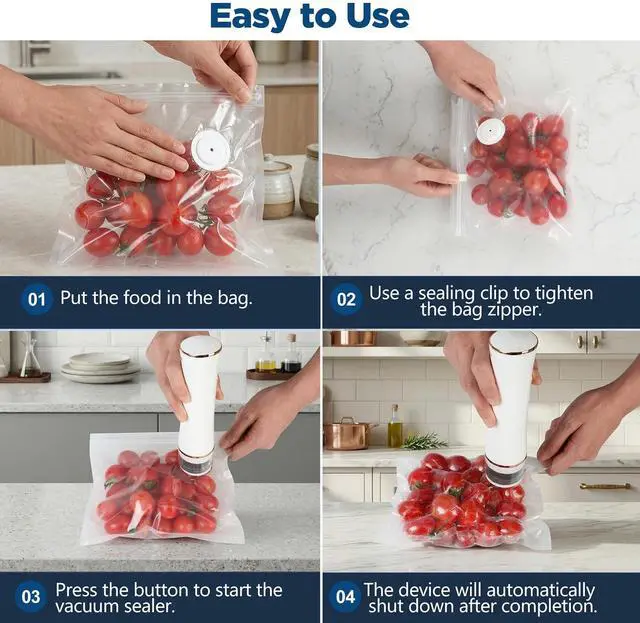 Easy to Use

01 Put the food in the bag.

02 Use a sealing clip to tighten the bag zipper.

03 Press the button to start the vacuum sealer.

04 The device will automatically shut down after completion.