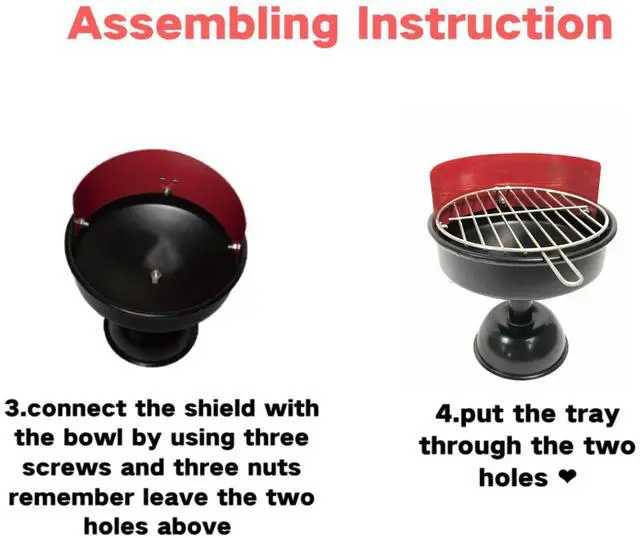 Assembling Instruction

3.connect the shield with the bowl by using three screws and three nuts remember leave the two holes above

4.put the tray through the two holes ❤