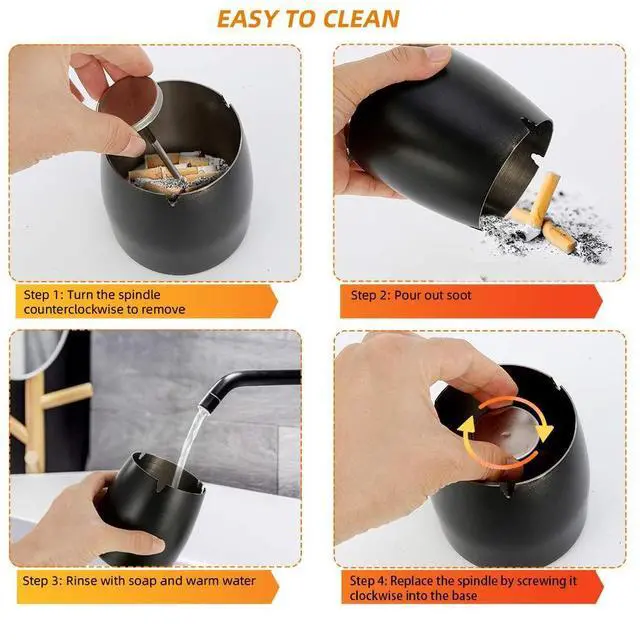 EASY TO CLEAN

Step 1: Turn the spindle counterclockwise to remove

Step 2: Pour out soot

Step 3: Rinse with soap and warm water

Step 4: Replace the spindle by screwing it clockwise into the base