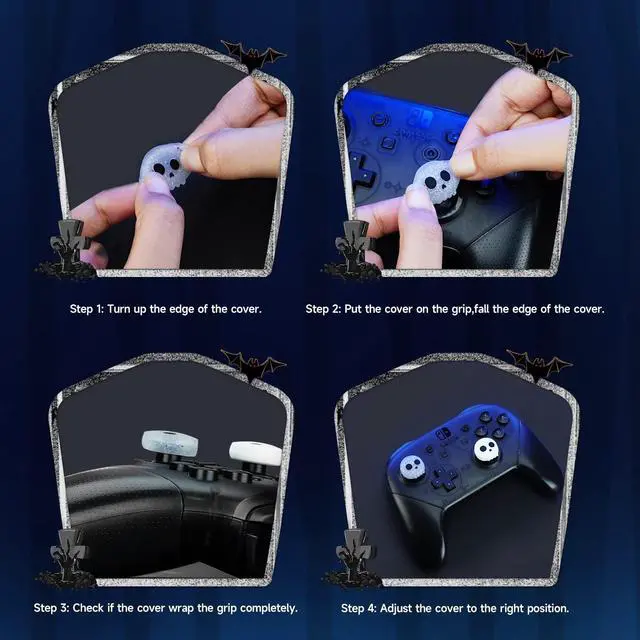 Step 1: Turn up the edge of the cover.

Step 2: Put the cover on the grip,fall the edge of the cover.

Step 3: Check if the cover wrap the grip completely.

Step 4: Adjust the cover to the right position.