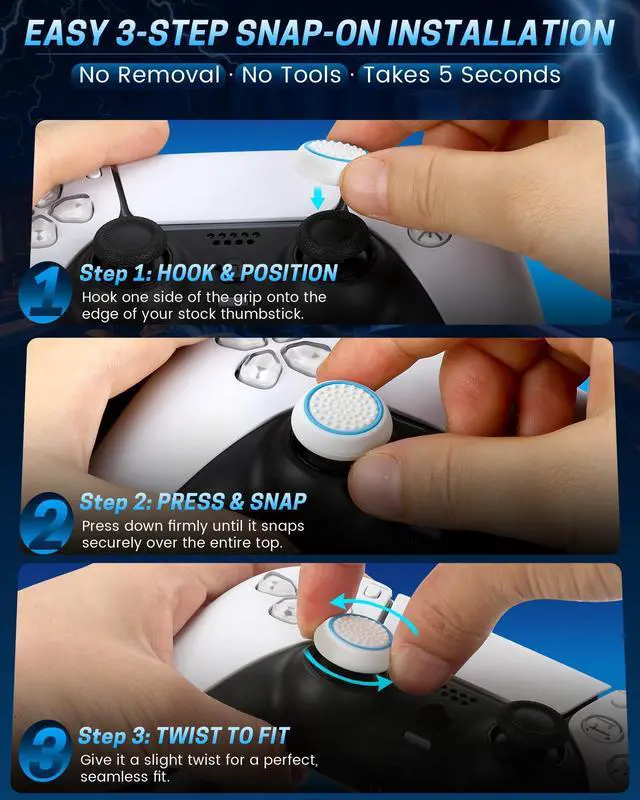 EASY 3-STEP SNAP-ON INSTALLATION

No Removal · No Tools · Takes 5 Seconds

1 Step 1: HOOK & POSITION
Hook one side of the grip onto the edge of your stock thumbstick.

2 Step 2: PRESS & SNAP
Press down firmly until it snaps securely over the entire top.

3 Step 3: TWIST TO FIT
Give it a slight twist for a perfect, seamless fit.