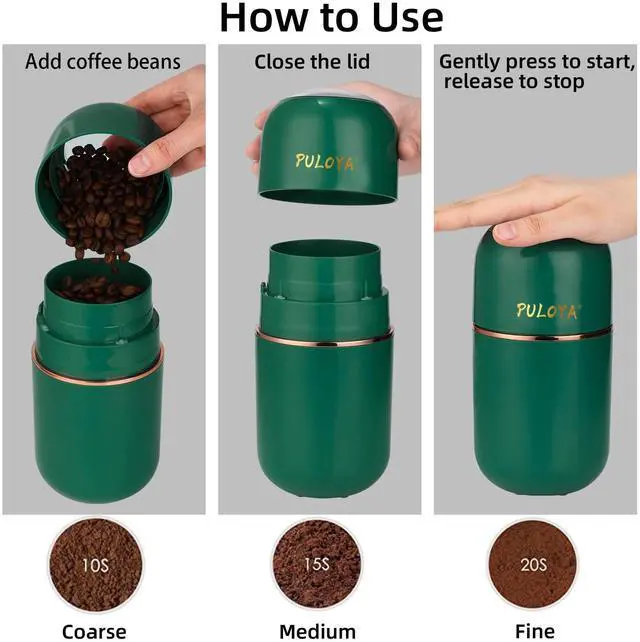 How to Use

Add coffee beans

Close the lid

PULOYA

Gently press to start, release to stop

PULOYA

10S

Coarse

15S

Medium

20S

Fine