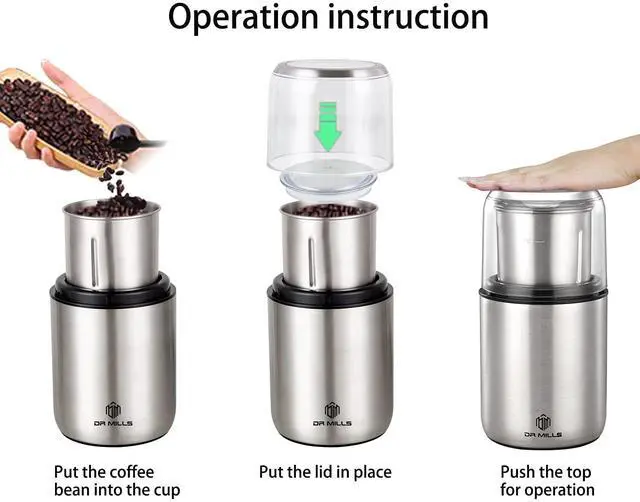 Operation instruction

DR MILLS

Put the coffee bean into the cup

DR MILLS

Put the lid in place

DR MILLS

Push the top for operation