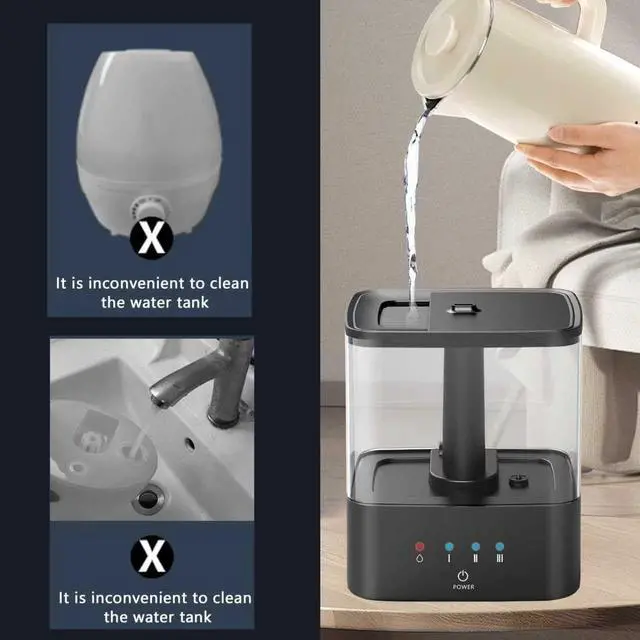 X

It is inconvenient to clean the water tank

X

It is inconvenient to clean the water tank

I II III

POWER