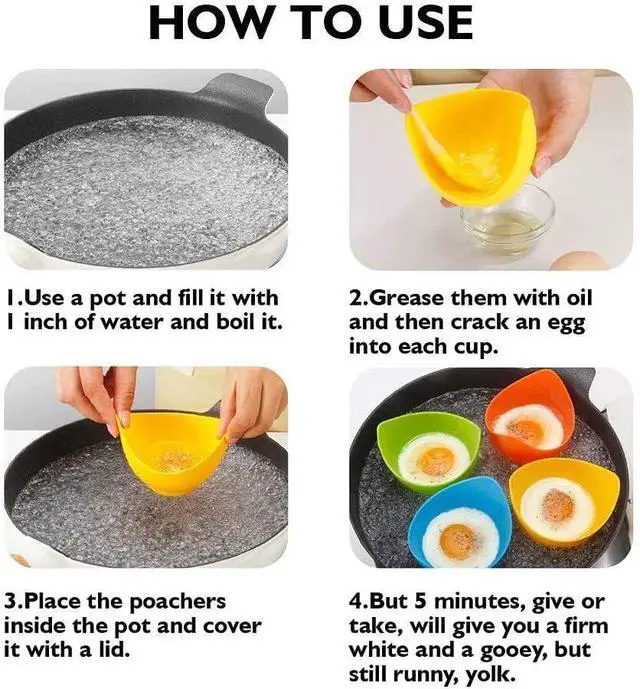 HOW TO USE

1.Use a pot and fill it with 1 inch of water and boil it.

2.Grease them with oil and then crack an egg into each cup.

3.Place the poachers inside the pot and cover it with a lid.

4.But 5 minutes, give or take, will give you a firm white and a gooey, but still runny, yolk.