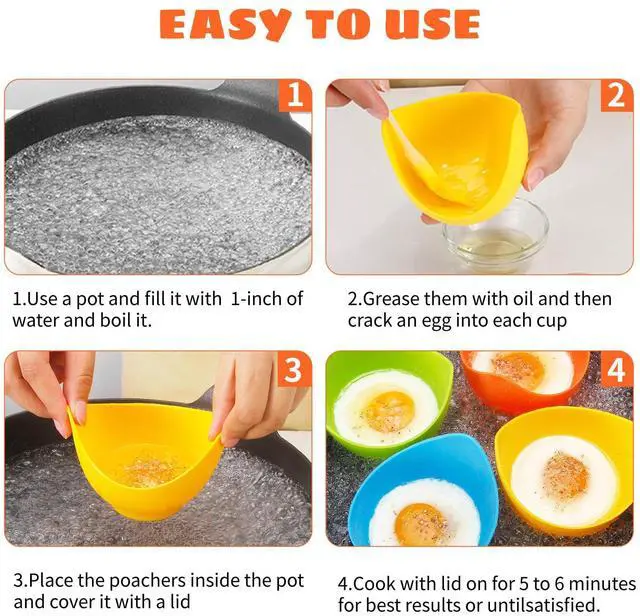 EASY TO USE

1

2

1.Use a pot and fill it with 1-inch of water and boil it.

2.Grease them with oil and then crack an egg into each cup

3

4

3.Place the poachers inside the pot and cover it with a lid

4.Cook with lid on for 5 to 6 minutes for best results or untilsatisfied.