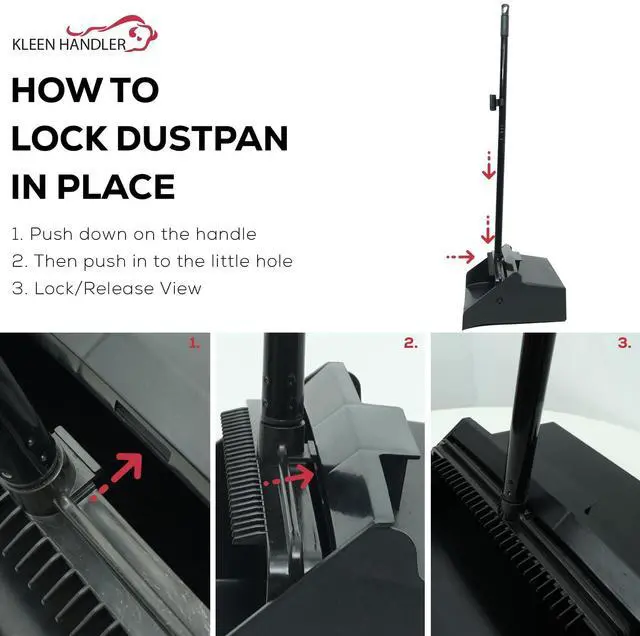 KLEEN HANDLER

HOW TO LOCK DUSTPAN IN PLACE

1. Push down on the handle
2. Then push in to the little hole
3. Lock/Release View

1.

2.

3.