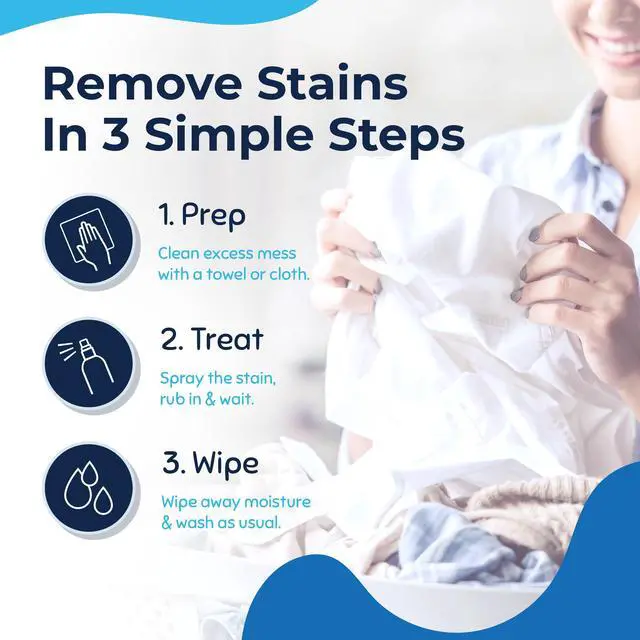 Remove Stains In 3 Simple Steps

1. Prep

Clean excess mess with a towel or cloth.

2. Treat

Spray the stain, rub in & wait.

3. Wipe

Wipe away moisture & wash as usual.