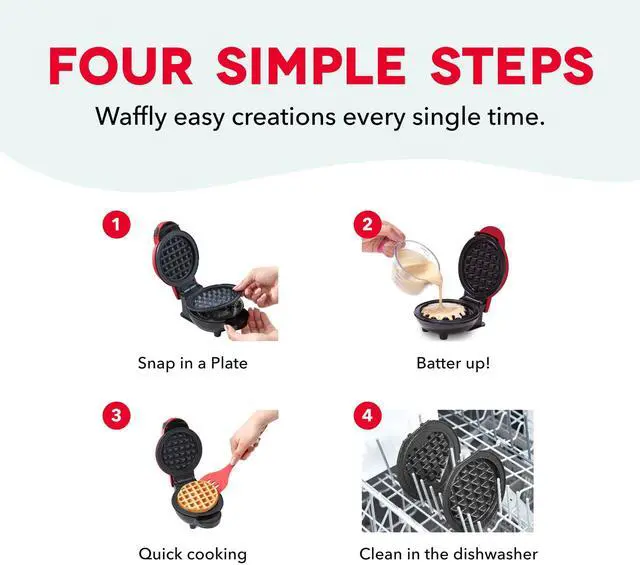 FOUR SIMPLE STEPS

Waffly easy creations every single time.

1

Snap in a Plate

2

Batter up!

3

Quick cooking

4

Clean in the dishwasher