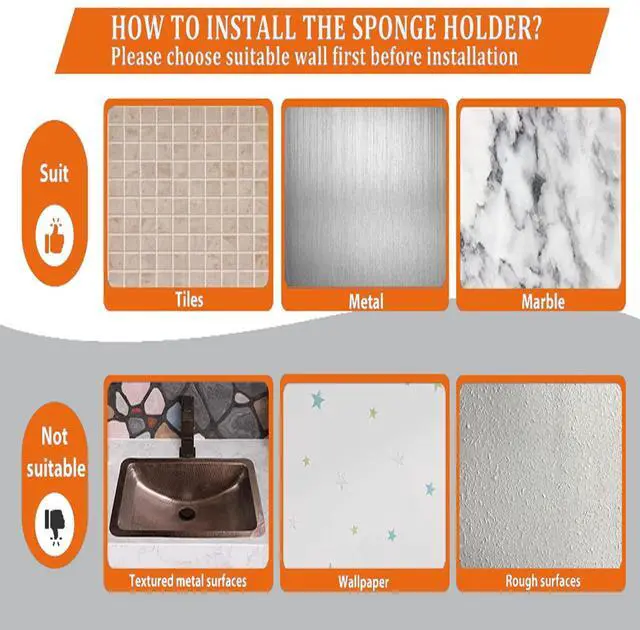 HOW TO INSTALL THE SPONGE HOLDER?
Please choose suitable wall first before installation

Suit

Tiles

Metal

Marble

Not suitable

Textured metal surfaces

Wallpaper

Rough surfaces