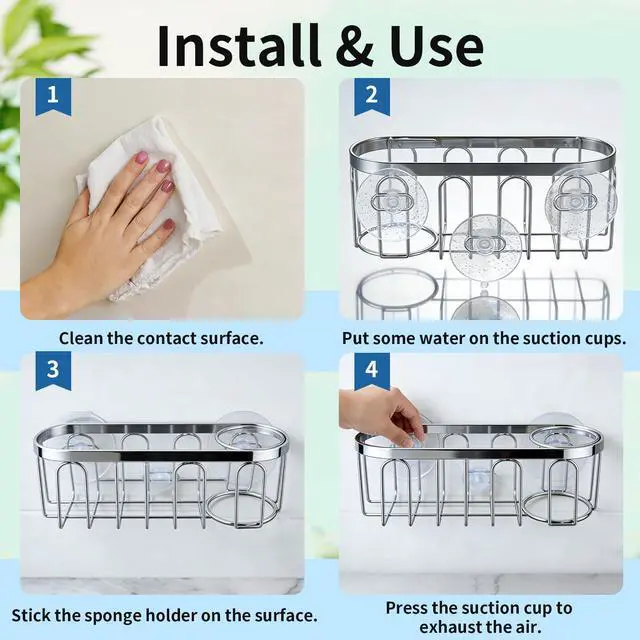 Install & Use

1

Clean the contact surface.

2

Put some water on the suction cups.

3

Stick the sponge holder on the surface.

4

Press the suction cup to exhaust the air.