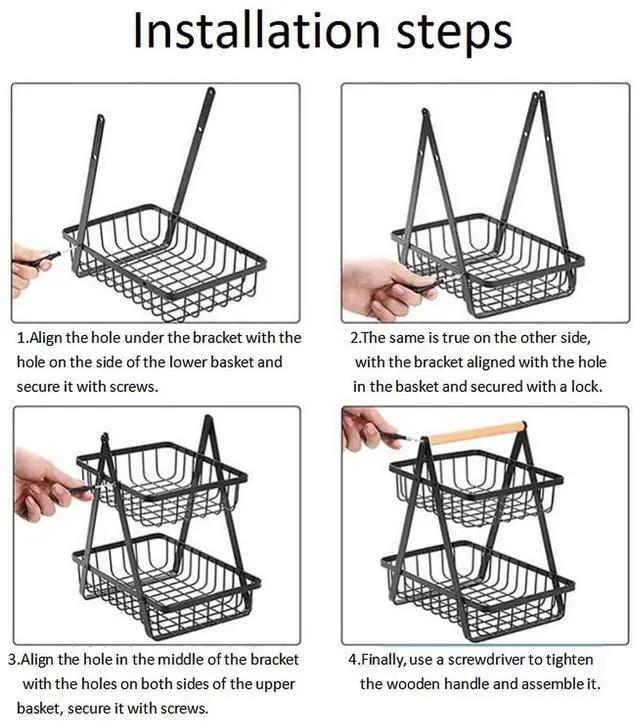 Installation steps

1.Align the hole under the bracket with the hole on the side of the lower basket and secure it with screws.

2.The same is true on the other side, with the bracket aligned with the hole in the basket and secured with a lock.

3.Align the hole in the middle of the bracket with the holes on both sides of the upper basket, secure it with screws.

4.Finally, use a screwdriver to tighten the wooden handle and assemble it.