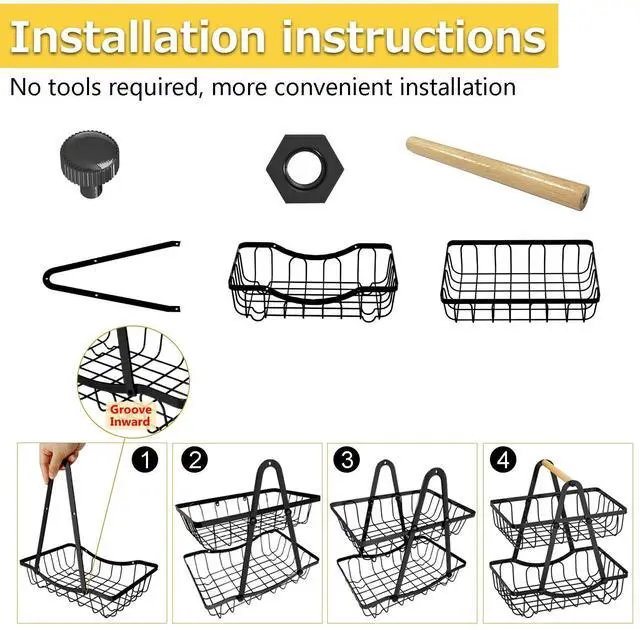 Installation instructions

No tools required, more convenient installation

Groove Inward

1

2

3

4