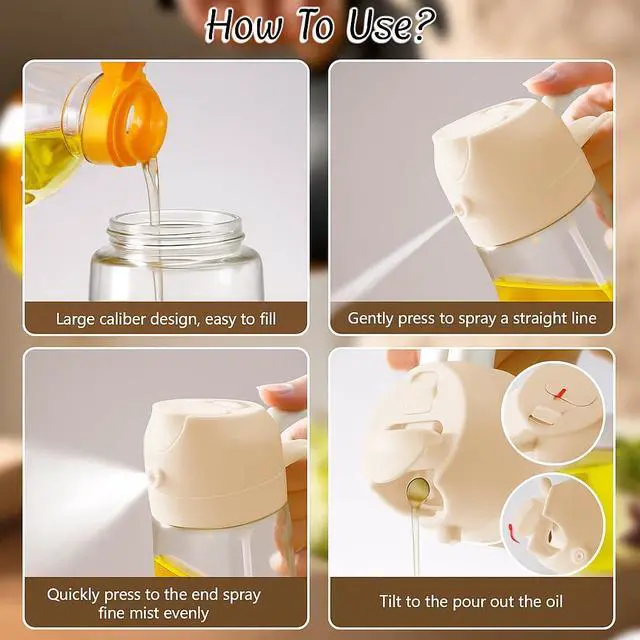 How To Use?

Large caliber design, easy to fill

Gently press to spray a straight line

Quickly press to the end spray fine mist evenly

Tilt to the pour out the oil