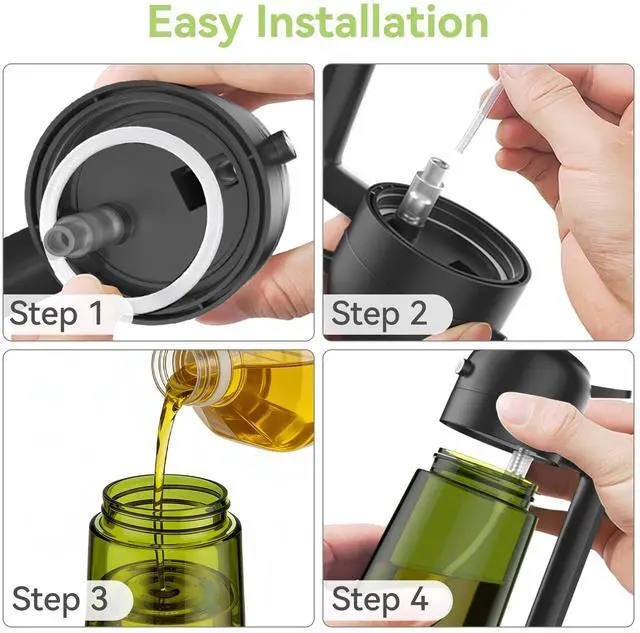 Easy Installation

Step 1

Step 2

Step 3

Step 4