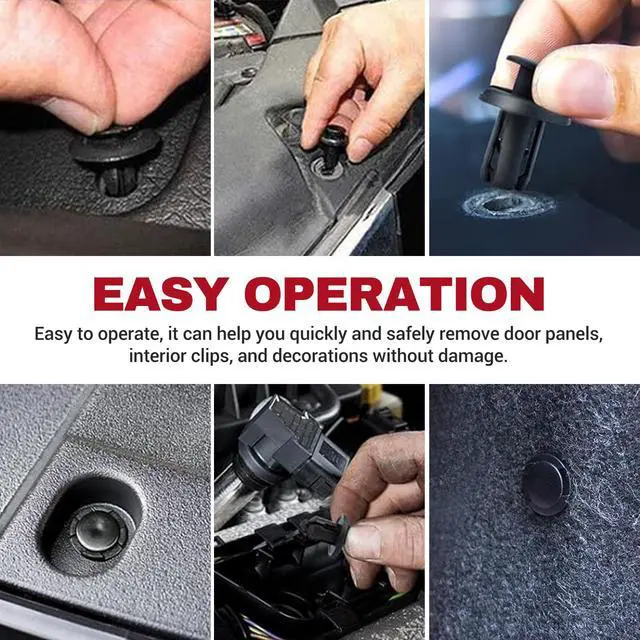 EASY OPERATION

Easy to operate, it can help you quickly and safely remove door panels, interior clips, and decorations without damage.