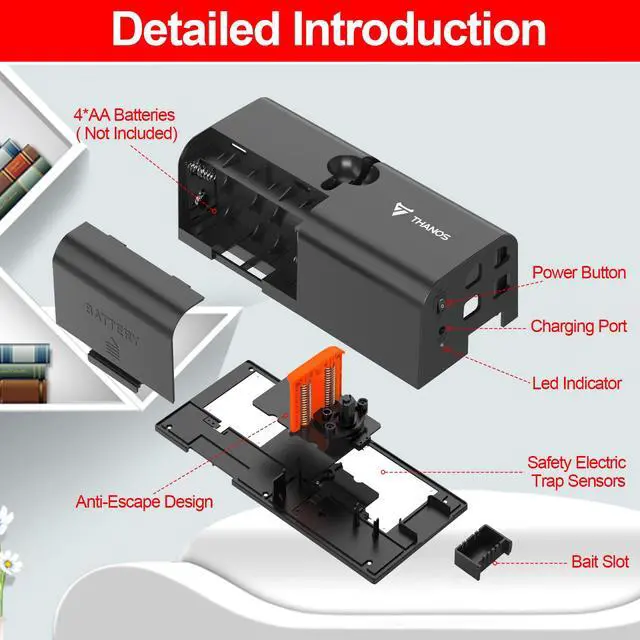 Detailed Introduction

4*AA Batteries
( Not Included)

THANOS

BATTERY

Power Button

Charging Port

Led Indicator

Safety Electric
Trap Sensors

Anti-Escape Design

Bait Slot