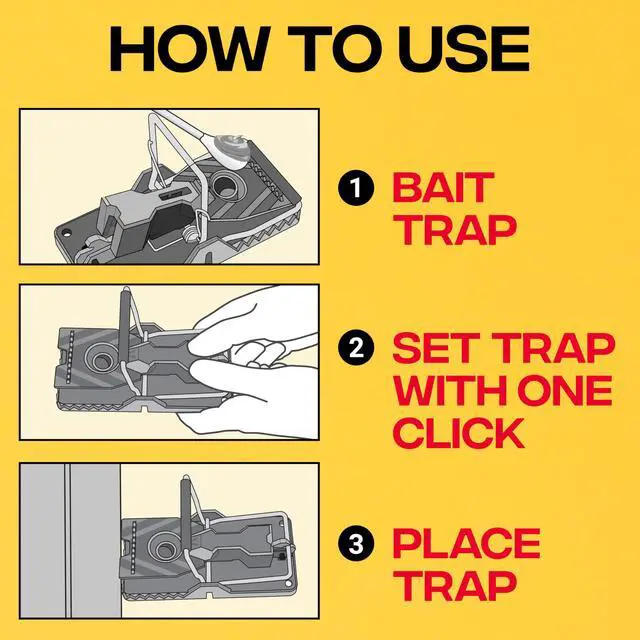 HOW TO USE

1 BAIT TRAP

2 SET TRAP WITH ONE CLICK

3 PLACE TRAP