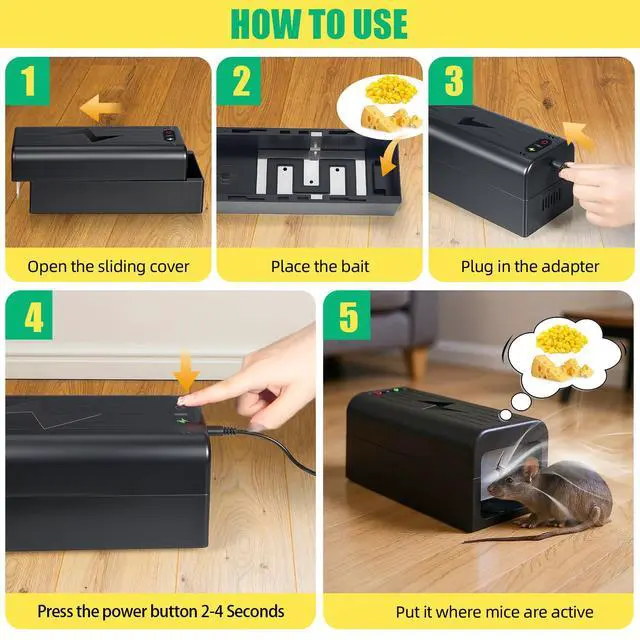 HOW TO USE

1
Open the sliding cover

2
Place the bait

3
Plug in the adapter

4
Press the power button 2-4 Seconds

5
Put it where mice are active