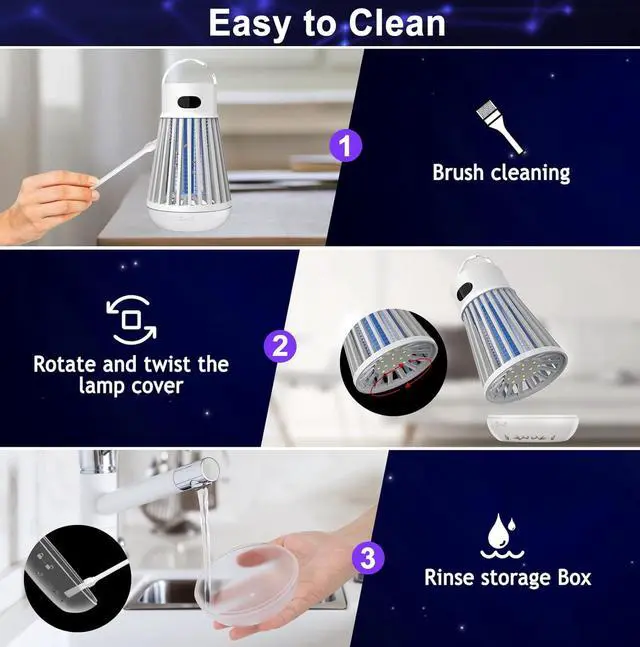 Easy to Clean

1

Brush cleaning

Rotate and twist the lamp cover

2

3

Rinse storage Box