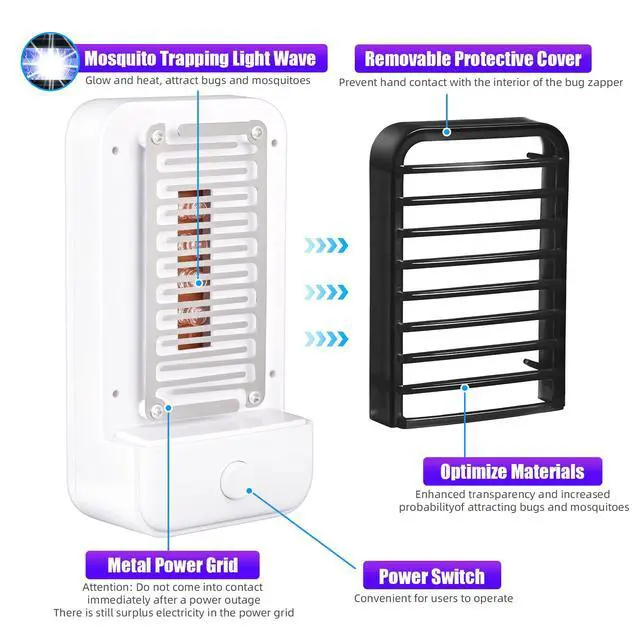 Mosquito Trapping Light Wave
Glow and heat, attract bugs and mosquitoes

Removable Protective Cover
Prevent hand contact with the interior of the bug zapper

Optimize Materials
Enhanced transparency and increased probabilityof attracting bugs and mosquitoes

Metal Power Grid
Attention: Do not come into contact immediately after a power outage
There is still surplus electricity in the power grid

Power Switch
Convenient for users to operate