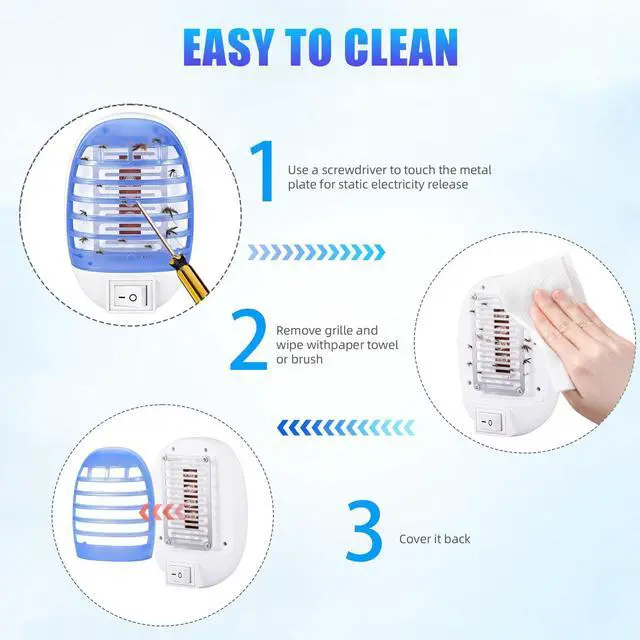 EASY TO CLEAN

1 Use a screwdriver to touch the metal plate for static electricity release

2 Remove grille and wipe withpaper towel or brush

3 Cover it back