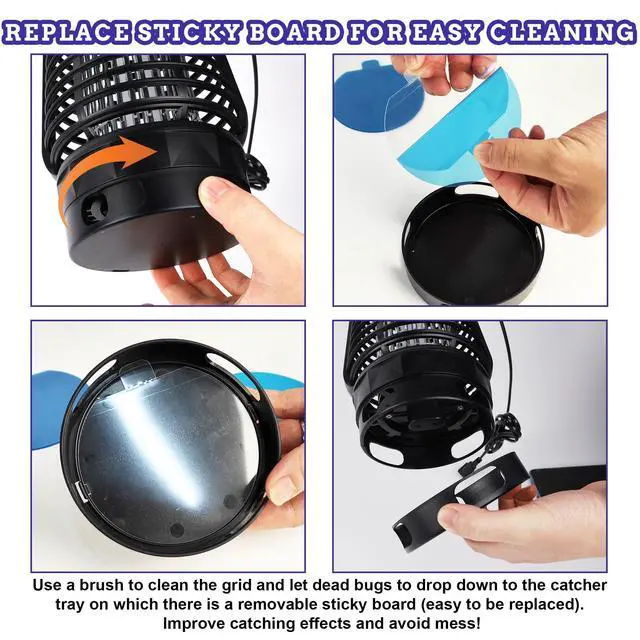 REPLACE STICKY BOARD FOR EASY CLEANING

Use a brush to clean the grid and let dead bugs to drop down to the catcher tray on which there is a removable sticky board (easy to be replaced). Improve catching effects and avoid mess!