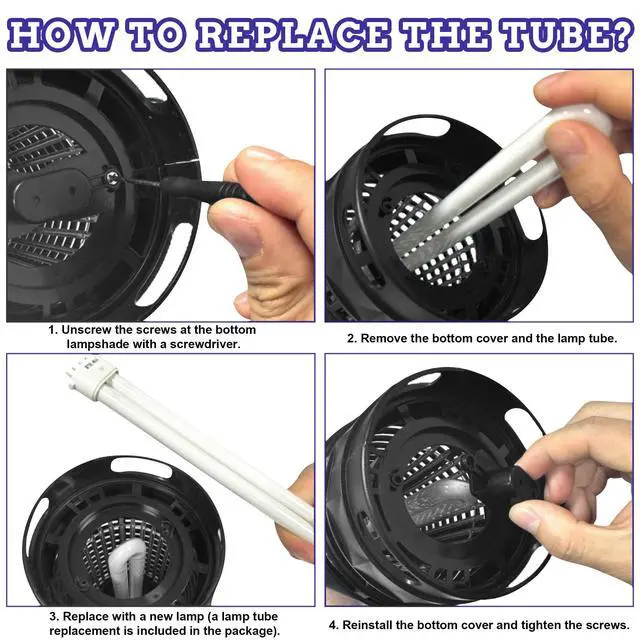 HOW TO REPLACE THE TUBE?

1. Unscrew the screws at the bottom lampshade with a screwdriver.

2. Remove the bottom cover and the lamp tube.

3. Replace with a new lamp (a lamp tube replacement is included in the package).

4. Reinstall the bottom cover and tighten the screws.