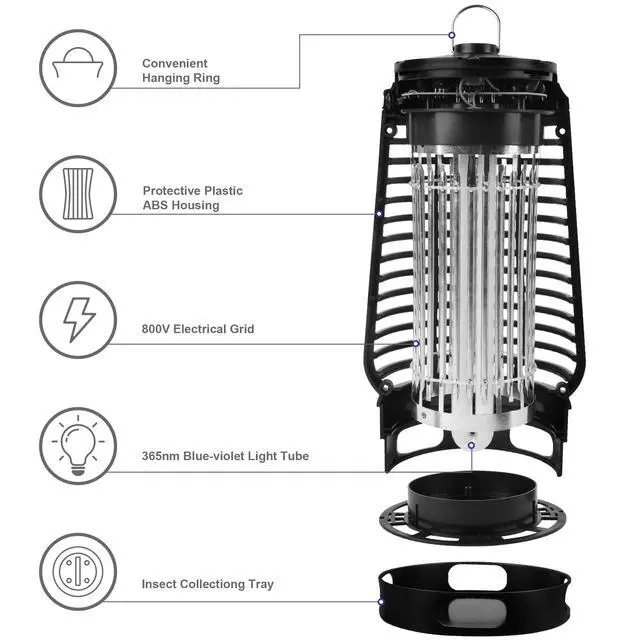 Convenient
Hanging Ring

Protective Plastic
ABS Housing

800V Electrical Grid

365nm Blue-violet Light Tube

Insect Collectiong Tray