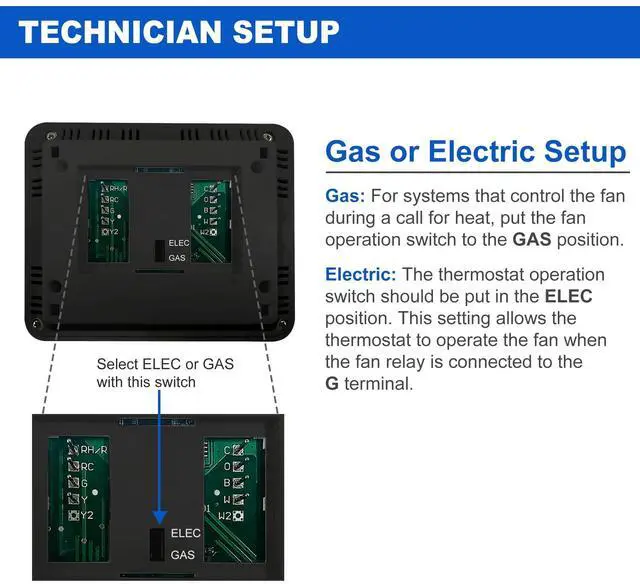 TECHNICIAN SETUP

RH/R
RC
G
Y
Y2

C
O
B
W
W2

ELEC
GAS

Select ELEC or GAS with this switch

RH/R
RC
G
Y
Y2

C
O
B
W
W2

ELEC
GAS

Gas or Electric Setup

Gas: For systems that control the fan during a call for heat, put the fan operation switch to the GAS position.

Electric: The thermostat operation switch should be put in the ELEC position. This setting allows the thermostat to operate the fan when the fan relay is connected to the G terminal.