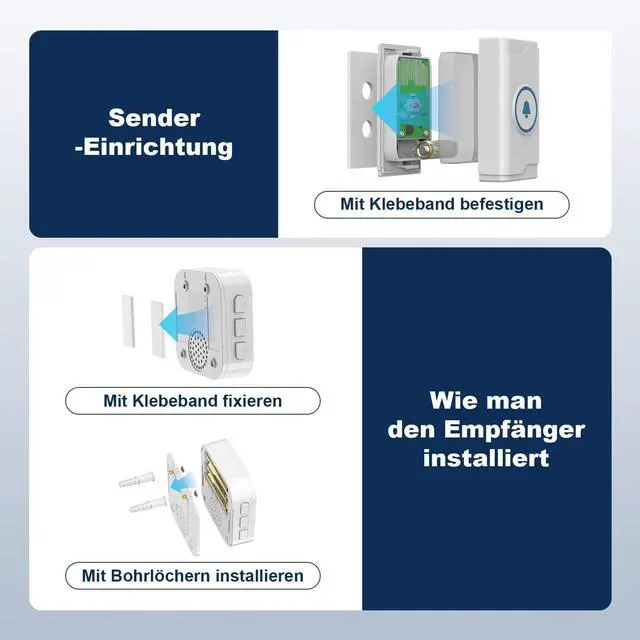 Sender
-Einrichtung

Mit Klebeband befestigen

Mit Klebeband fixieren

Mit Bohrlöchern installieren

Wie man den Empfänger installiert