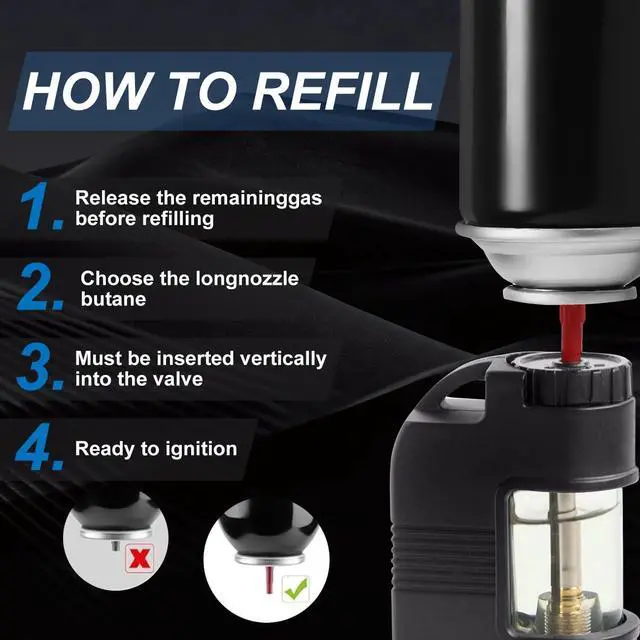 HOW TO REFILL

1. Release the remaininggas before refilling

2. Choose the longnozzle butane

3. Must be inserted vertically into the valve

4. Ready to ignition