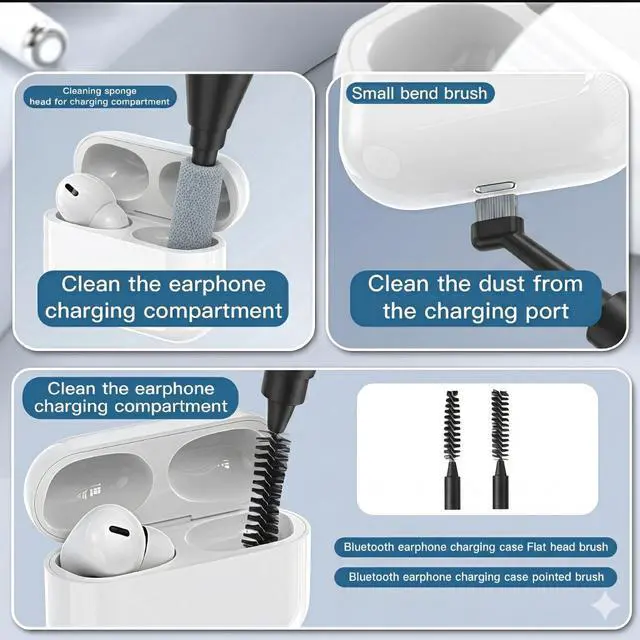 Cleaning sponge head for charging compartment

Clean the earphone charging compartment

Small bend brush

Clean the dust from the charging port

Clean the earphone charging compartment

Bluetooth earphone charging case Flat head brush

Bluetooth earphone charging case pointed brush